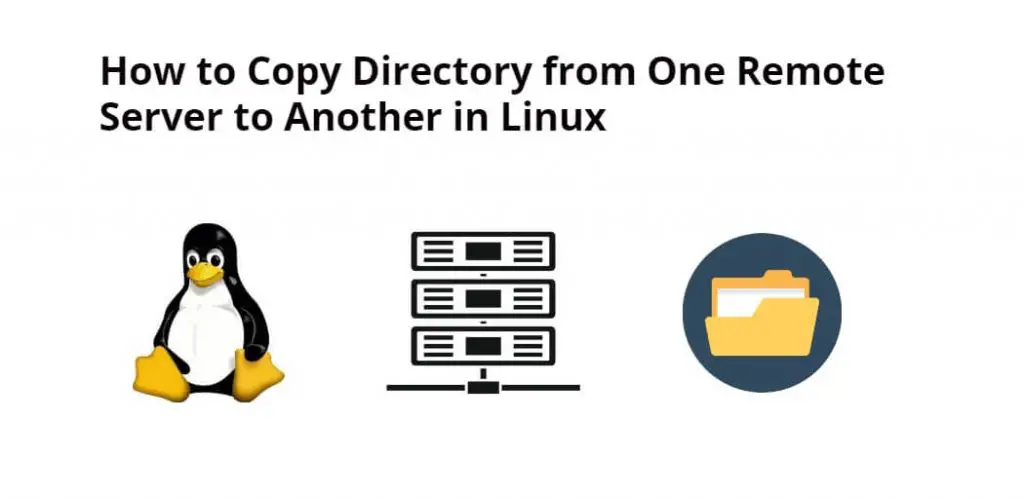 How to Copy Directory from One Remote Server to Another in Linux